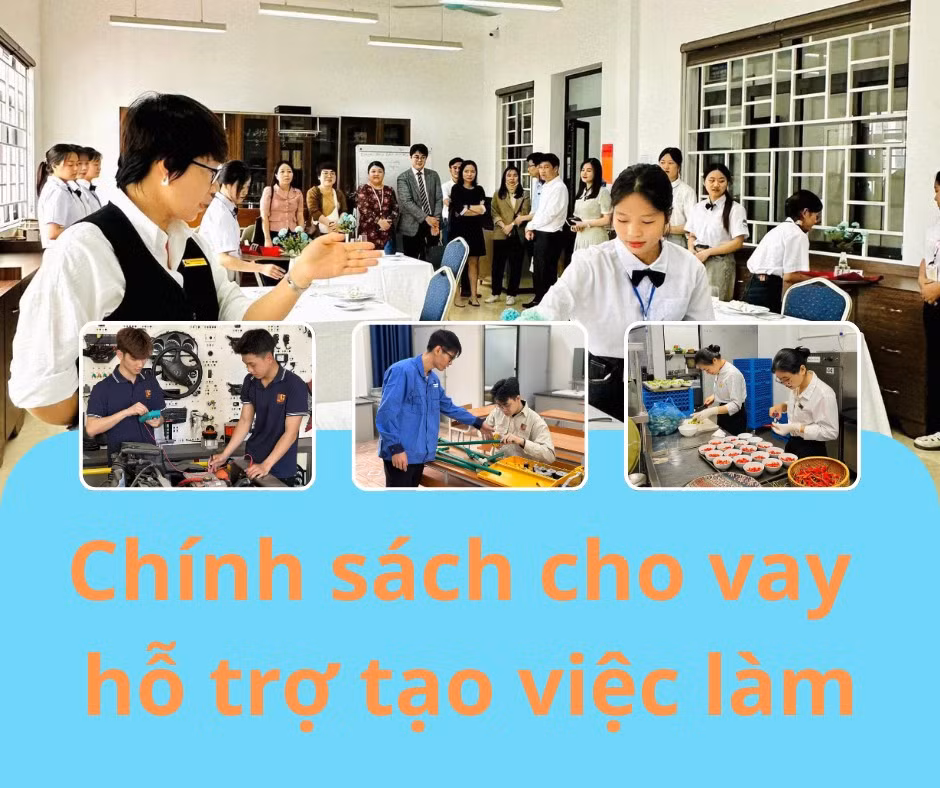 Chính sách cho vay hỗ trợ tạo việc làm