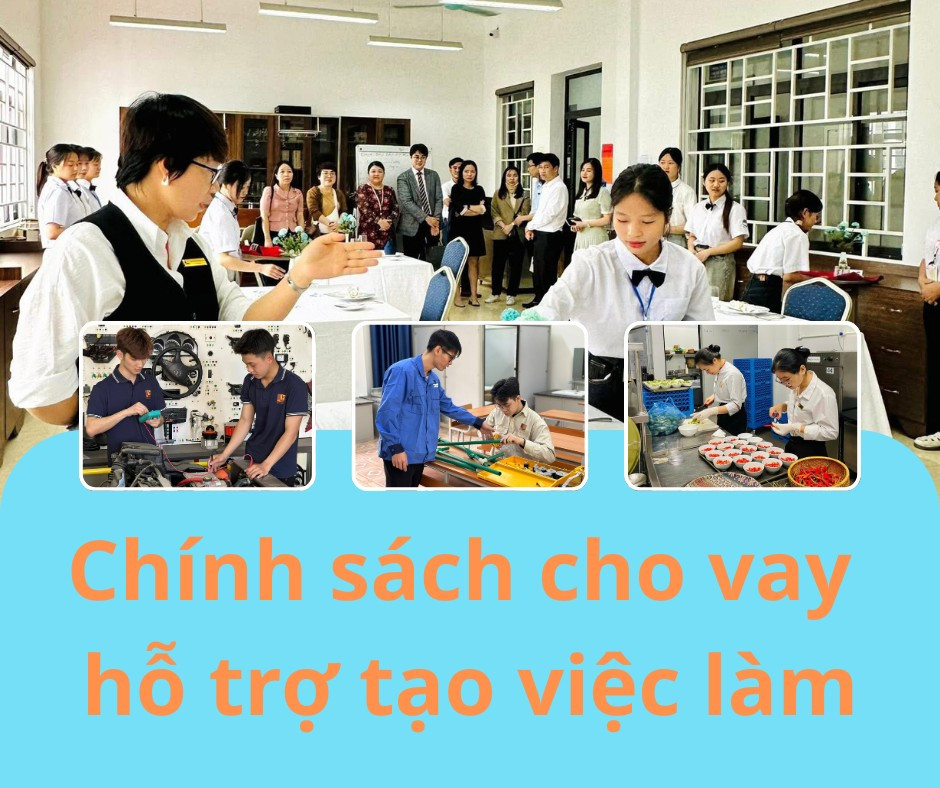 Chính sách cho vay hỗ trợ tạo việc làm