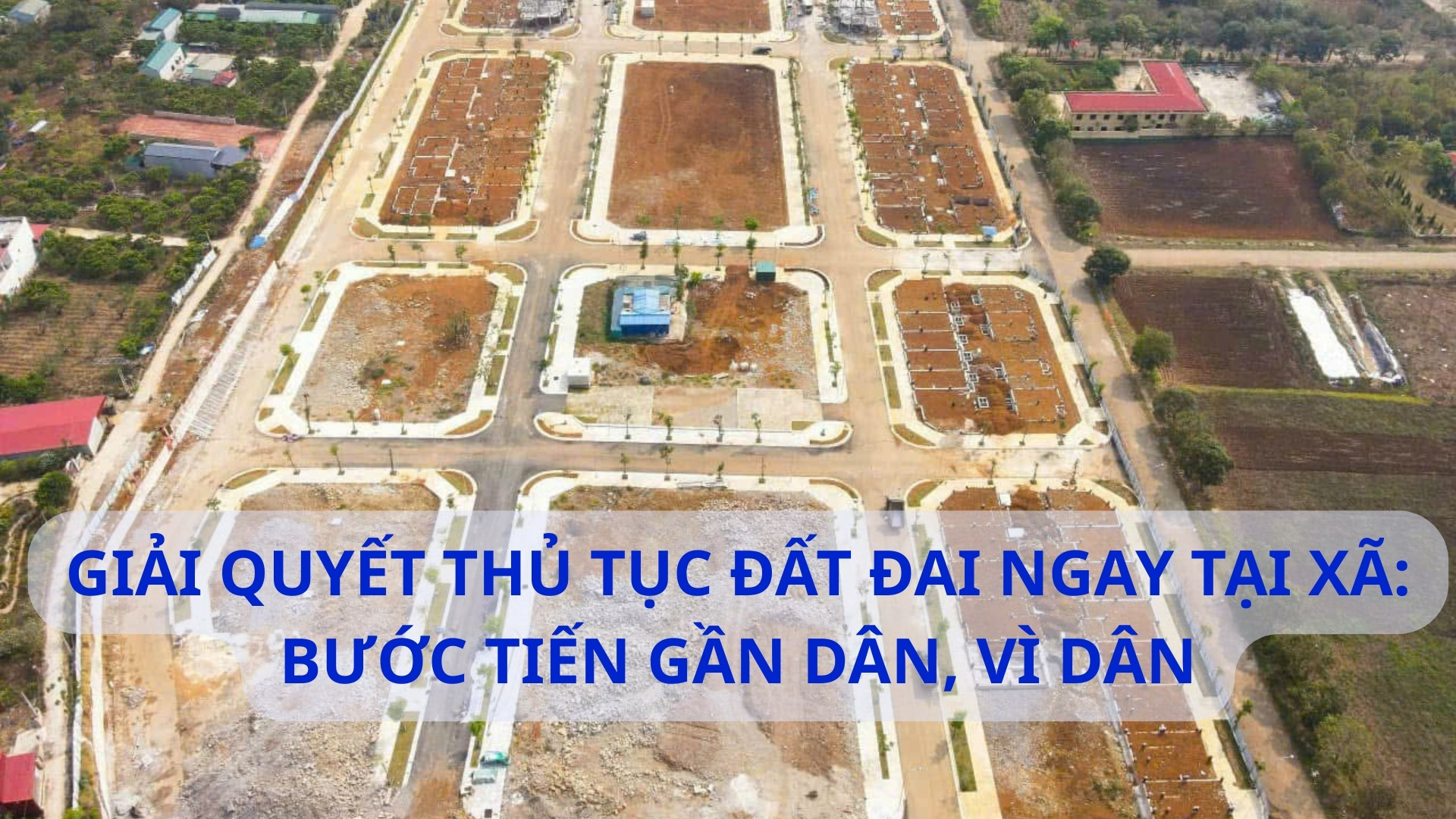 GIẢI QUYẾT THỦ TỤC ĐẤT ĐAI NGAY TẠI XÃ: BƯỚC TIẾN GẦN DÂN, VÌ DÂN