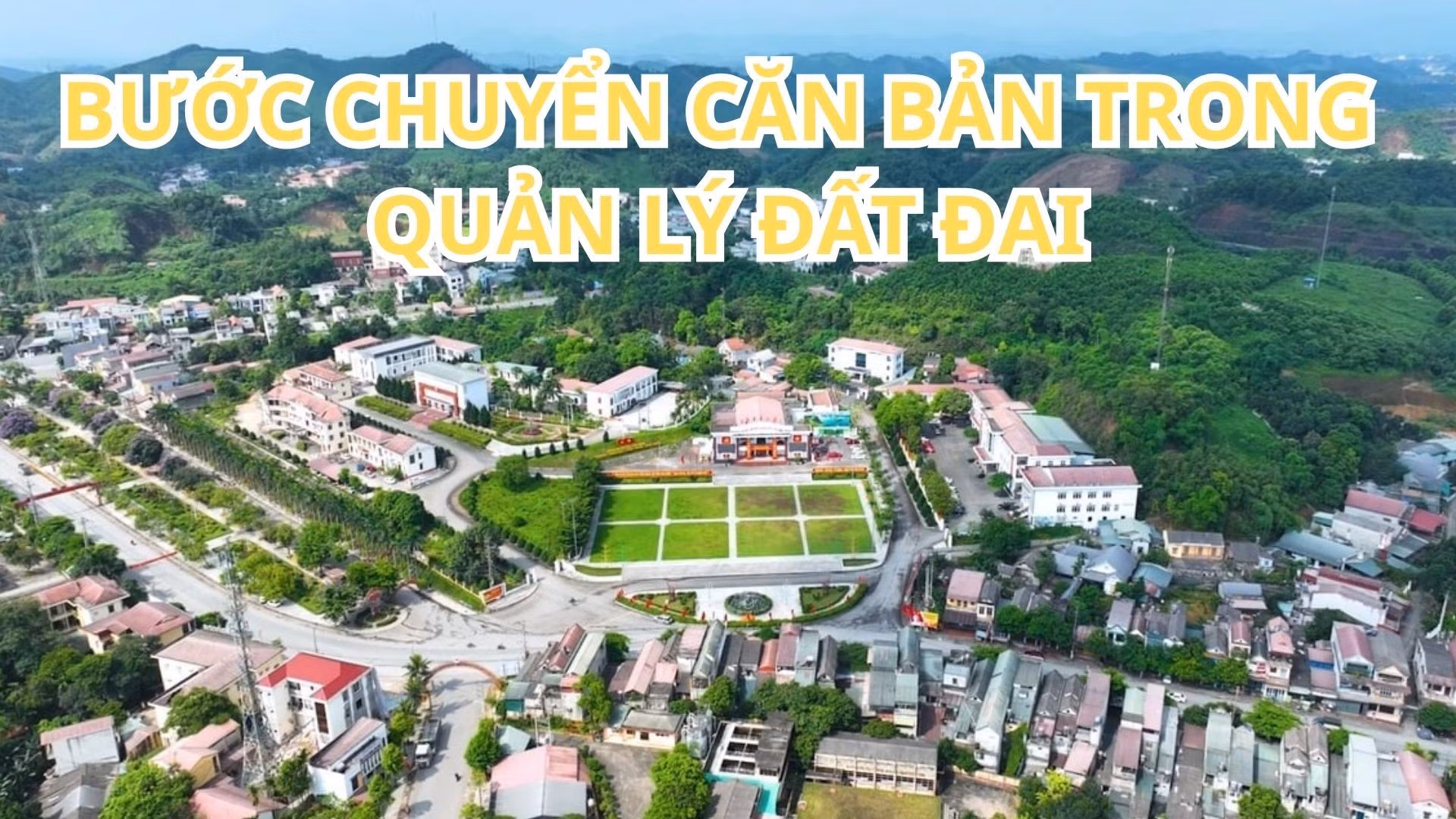 BƯỚC CHUYỂN CĂN BẢN TRONG QUẢN LÝ ĐẤT ĐAI