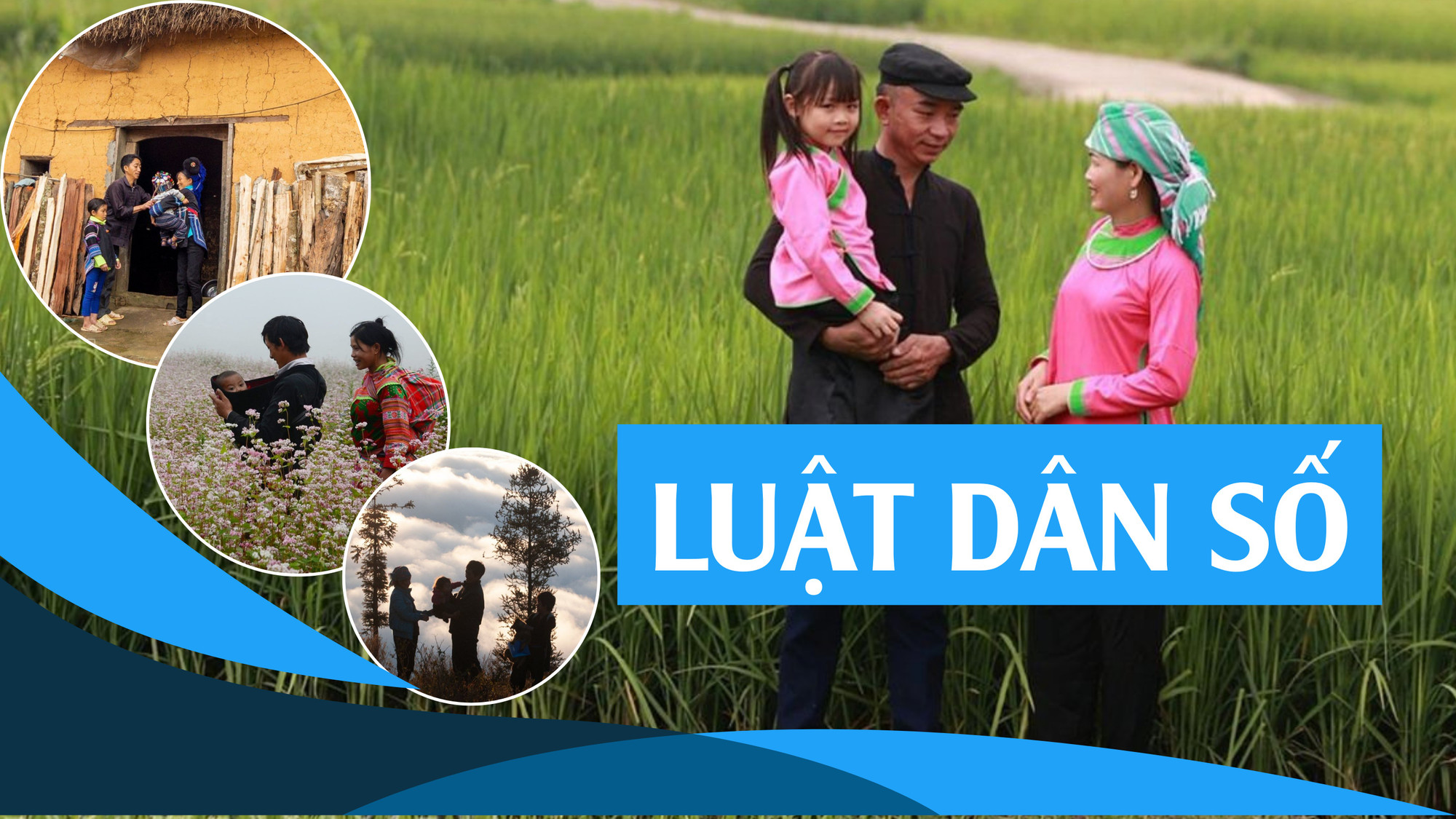 LUẬT DÂN SỐ