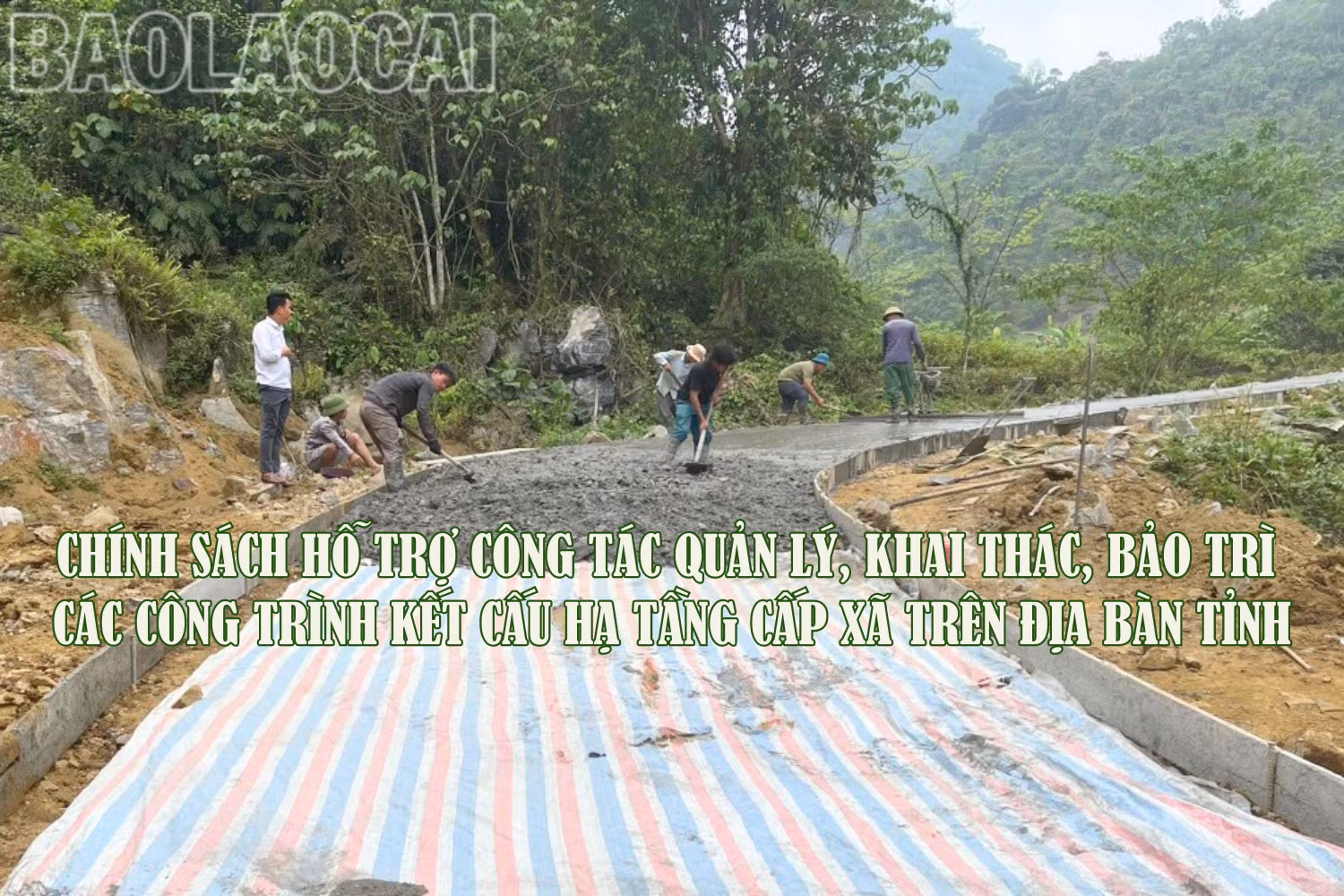 BAOLAOCAI

CHÍNH SÁCH HỖ TRỢ CÔNG TÁC QUẢN LÝ, KHAI THÁC, BẢO TRÌ CÁC CÔNG TRÌNH KẾT CẤU HẠ TẦNG CẤP XÃ TRÊN ĐỊA BÀN TỈNH