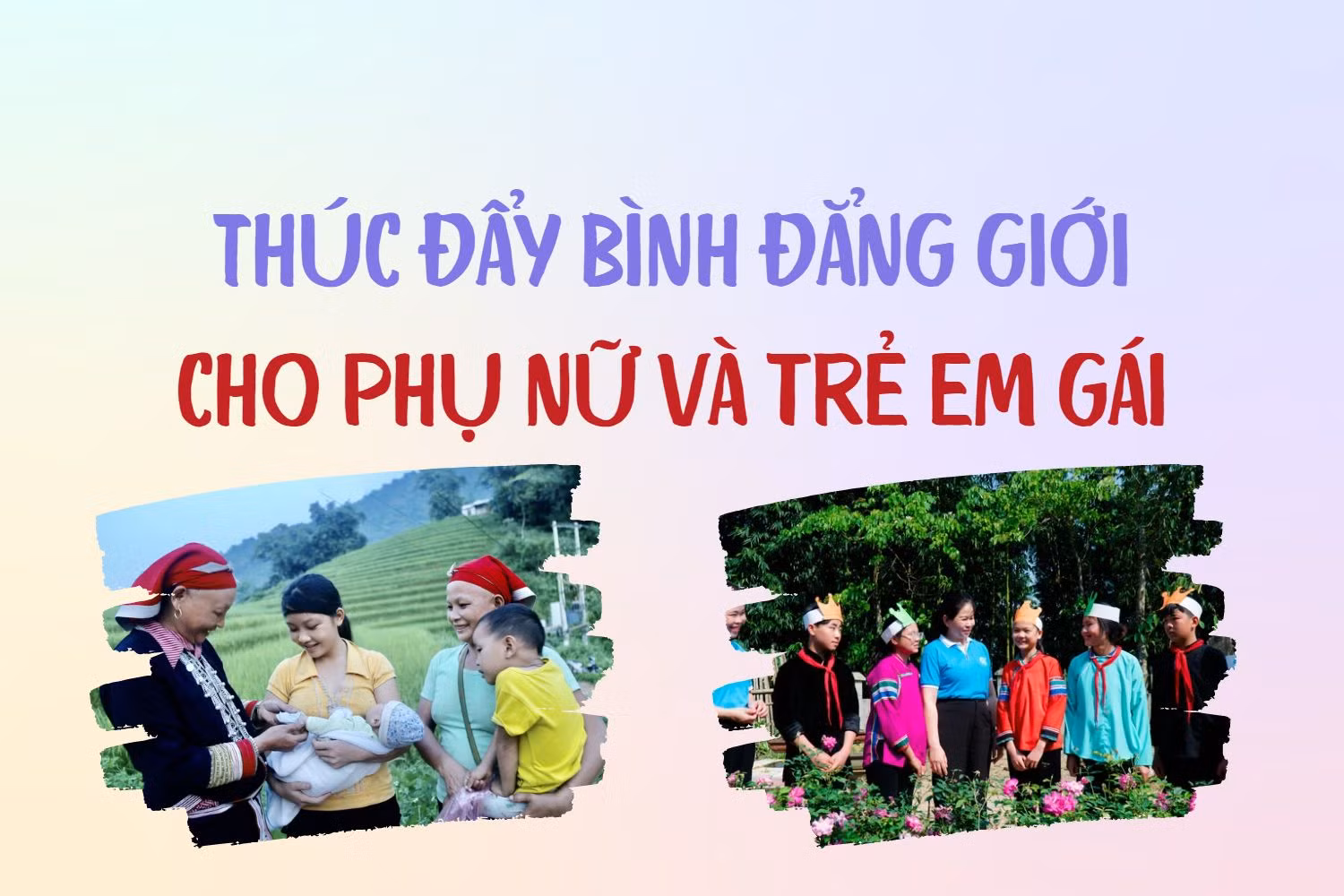 THÚC ĐẨY BÌNH ĐẲNG GIỚI
CHO PHỤ NỮ VÀ TRẺ EM GÁI