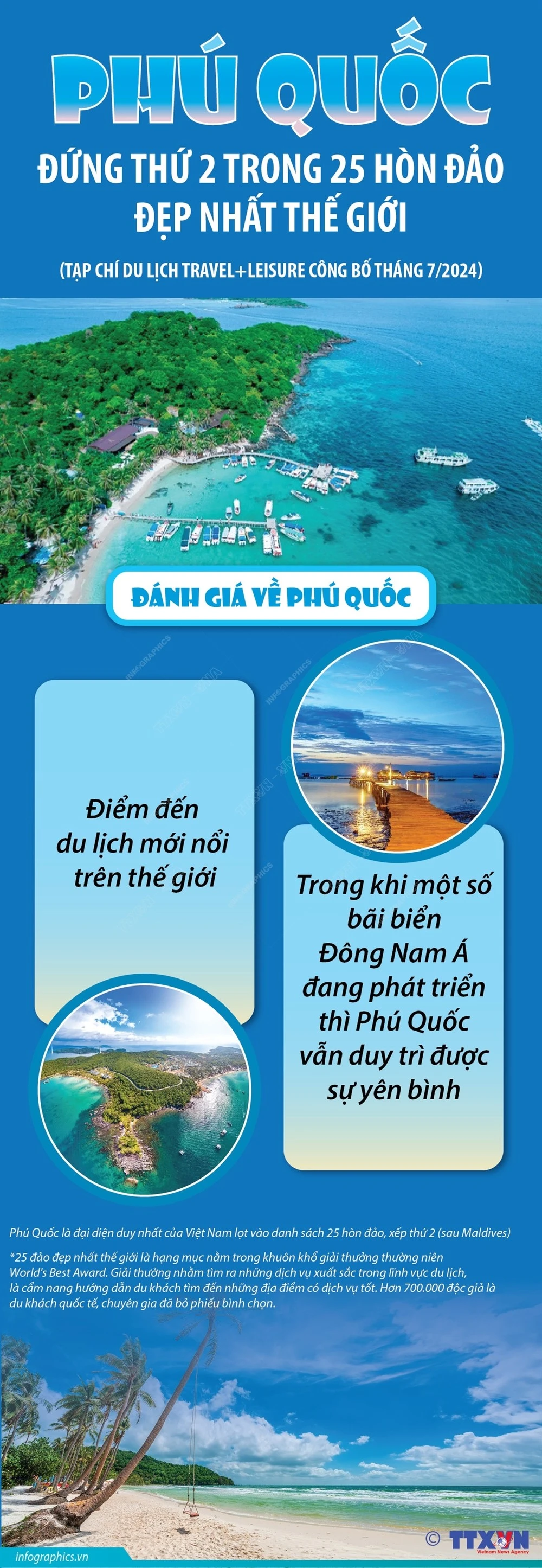 PHÚ QUỐC

ĐỨNG THỨ 2 TRONG 25 HÒN ĐẢO ĐẸP NHẤT THẾ GIỚI

(TẠP CHÍ DU LỊCH TRAVEL+LEISURE CÔNG BỐ THÁNG 7/2024)

ĐÁNH GIÁ VỀ PHÚ QUỐC

Điểm đến du lịch mới nổi trên thế giới

Trong khi một số bãi biển Đông Nam Á đang phát triển thì Phú Quốc vẫn duy trì được sự yên bình

Phú Quốc là đại diện duy nhất của Việt Nam lọt vào danh sách 25 hòn đảo, xếp thứ 2 (sau Maldives)

*25 đảo đẹp nhất thế giới là hạng mục nằm trong khuôn khổ giải thưởng thường niên World's Best Award. Giải thưởng nhằm tìm ra những dịch vụ xuất sắc trong lĩnh vực du lịch, là cẩm nang hướng dẫn du khách tìm đến những địa điểm có dịch vụ tốt. Hơn 700.000 độc giả là du khách quốc tế, chuyên gia đã bỏ phiếu bình chọn.

infographics.vn

© TTXVN Vietnam News Agency