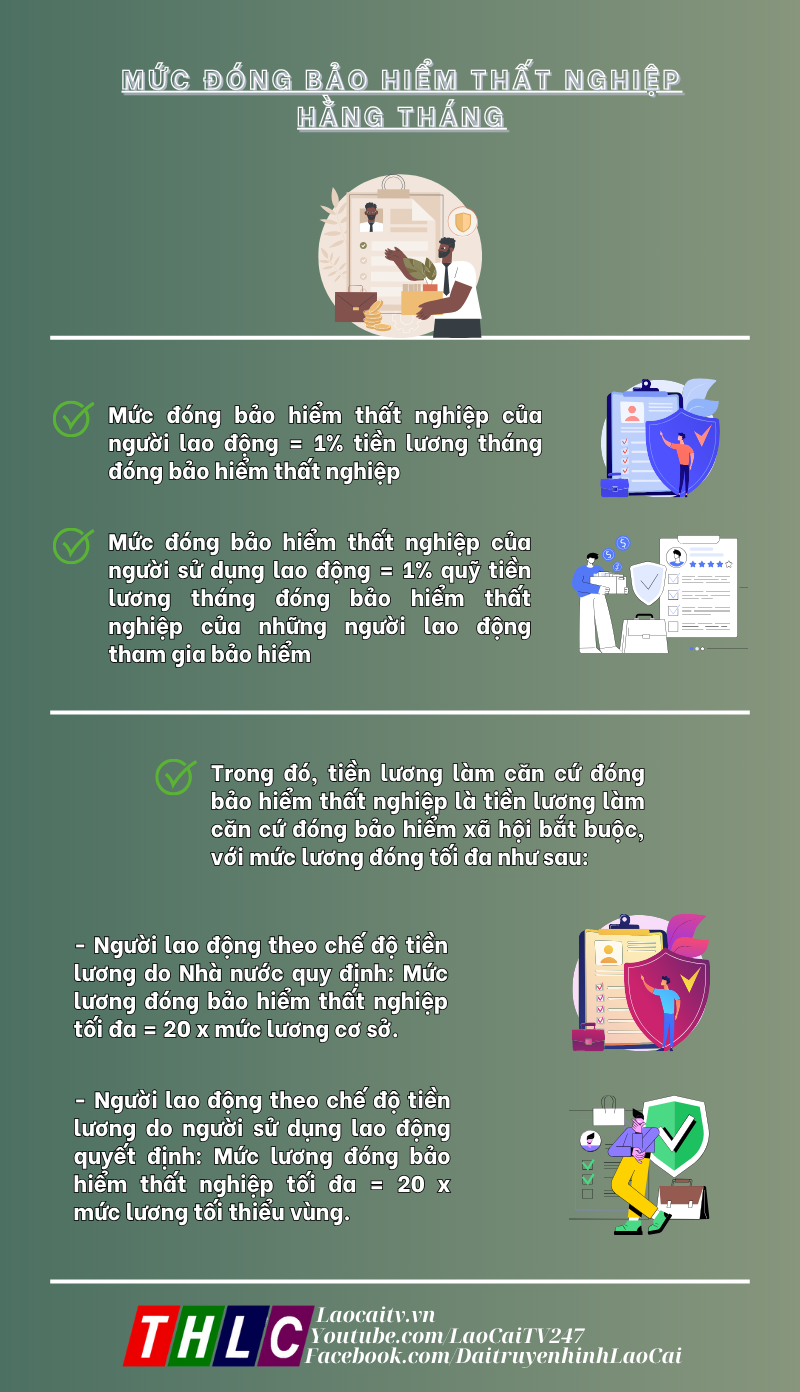 MỨC ĐÓNG BẢO HIỂM THẤT NGHIỆP HẰNG THÁNG

Mức đóng bảo hiểm thất nghiệp của người lao động = 1% tiền lương tháng đóng bảo hiểm thất nghiệp

Mức đóng bảo hiểm thất nghiệp của người sử dụng lao động = 1% quỹ tiền lương tháng đóng bảo hiểm thất nghiệp của những người lao động tham gia bảo hiểm

Trong đó, tiền lương làm căn cứ đóng bảo hiểm thất nghiệp là tiền lương làm căn cứ đóng bảo hiểm xã hội bắt buộc, với mức lương đóng tối đa như sau:

- Người lao động theo chế độ tiền lương do Nhà nước quy định: Mức lương đóng bảo hiểm thất nghiệp tối đa = 20 x mức lương cơ sở.

- Người lao động theo chế độ tiền lương do người sử dụng lao động quyết định: Mức lương đóng bảo hiểm thất nghiệp tối đa = 20 x mức lương tối thiểu vùng.

THLC
Laocaitv.vn
Youtube.com/LaoCaiTV247
Facebook.com/DaitruyenhinhLaoCai