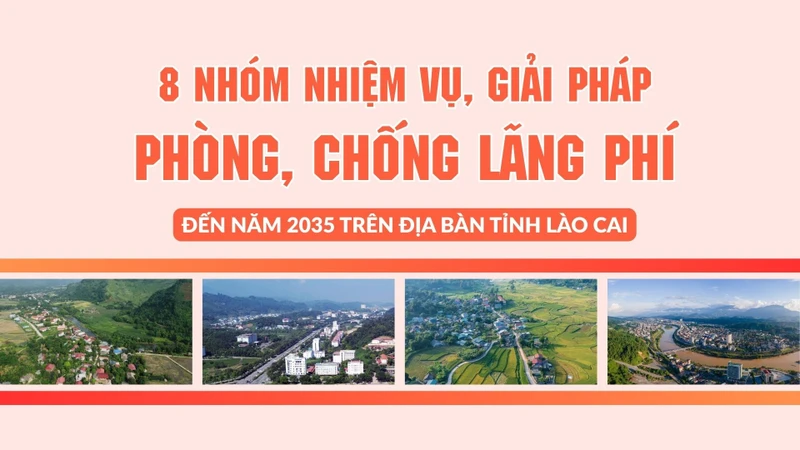 8 NHÓM NHIỆM VỤ, GIẢI PHÁP
PHÒNG, CHỐNG LÃNG PHÍ
ĐẾN NĂM 2035 TRÊN ĐỊA BÀN TỈNH LÀO CAI